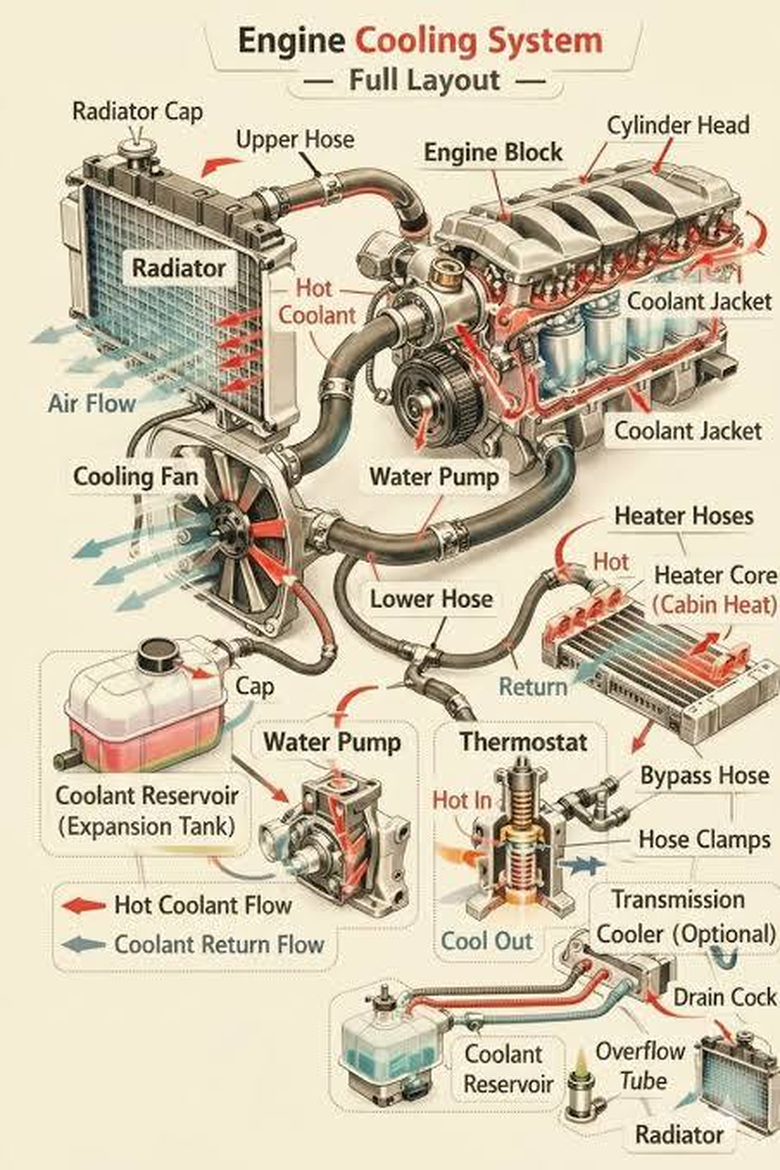 Engine Cooling System
— Full Layout —

Radiator Cap
Upper Hose
Engine Block
Cylinder Head
Radiator
Hot Coolant
Coolant Jacket
Air Flow
Coolant Jacket
Cooling Fan
Water Pump
Heater Hoses
Hot
Heater Core (Cabin Heat)
Lower Hose
Return
Cap
Water Pump
Thermostat
Bypass Hose
Coolant Reservoir (Expansion Tank)
Hot In
Hose Clamps
Hot Coolant Flow
Coolant Return Flow
Cool Out
Transmission Cooler (Optional)
Drain Cock
Coolant Reservoir
Overflow Tube
Radiator